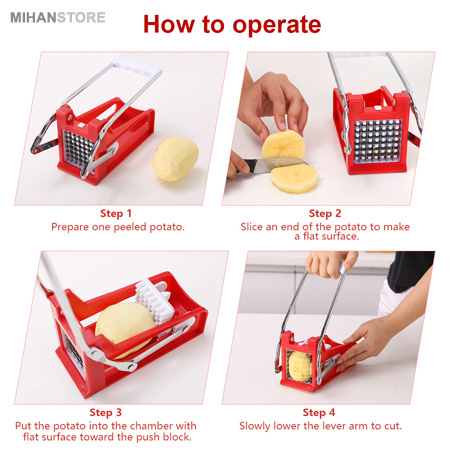 MIHANSTORE

How to operate

Step 1
Prepare one peeled potato.

Step 2
Slice an end of the potato to make a flat surface.

Step 3
Put the potato into the chamber with flat surface toward the push block.

Step 4
Slowly lower the lever arm to cut.